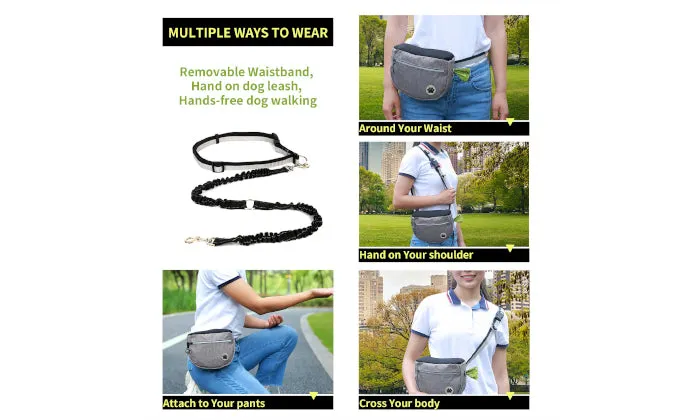 MULTIPLE WAYS TO WEAR

Removable Waistband, Hand on dog leash, Hands-free dog walking

Around Your Waist

Hand on Your shoulder

Attach to Your pants

Cross Your body